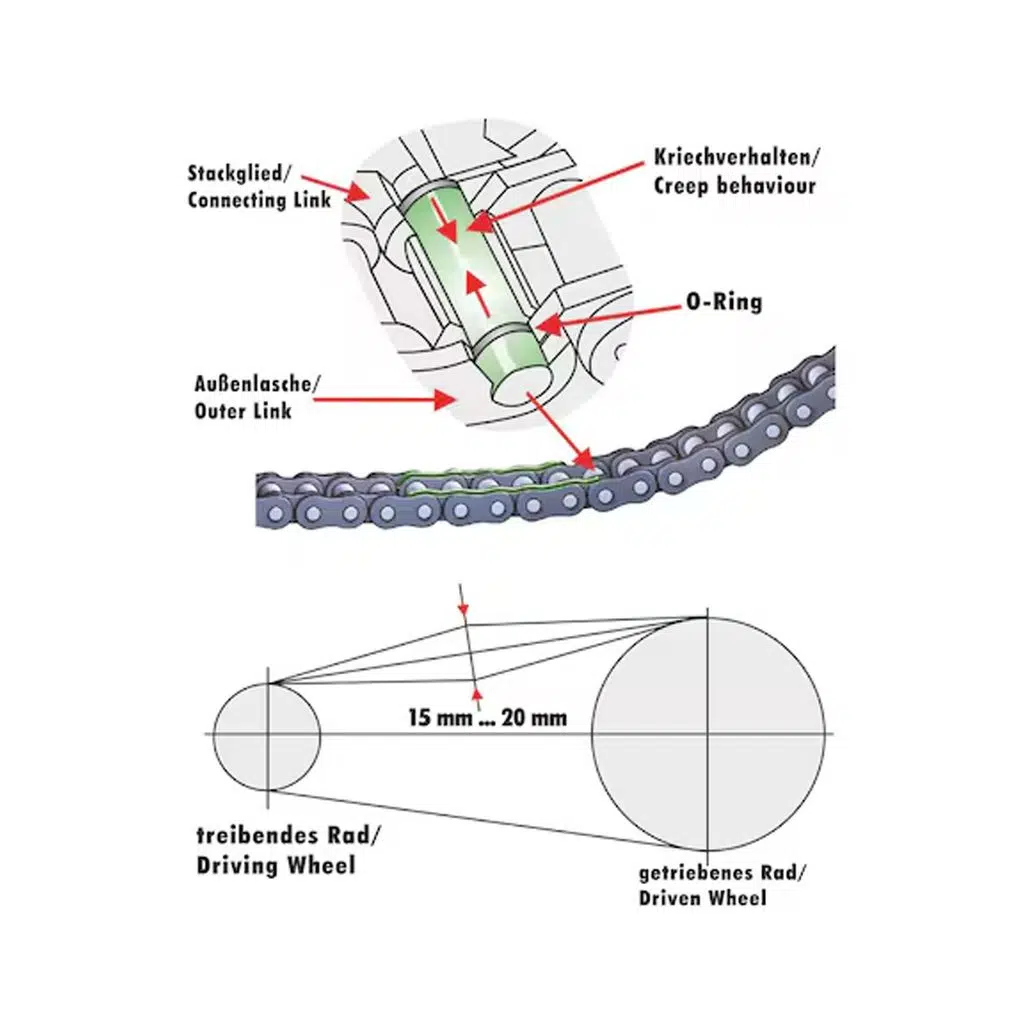 Stackglied/
Connecting Link

Kriechverhalten/
Creep behaviour

O-Ring

Außenlasche/
Outer Link

15 mm ... 20 mm

treibendes Rad/
Driving Wheel

getriebenes Rad/
Driven Wheel